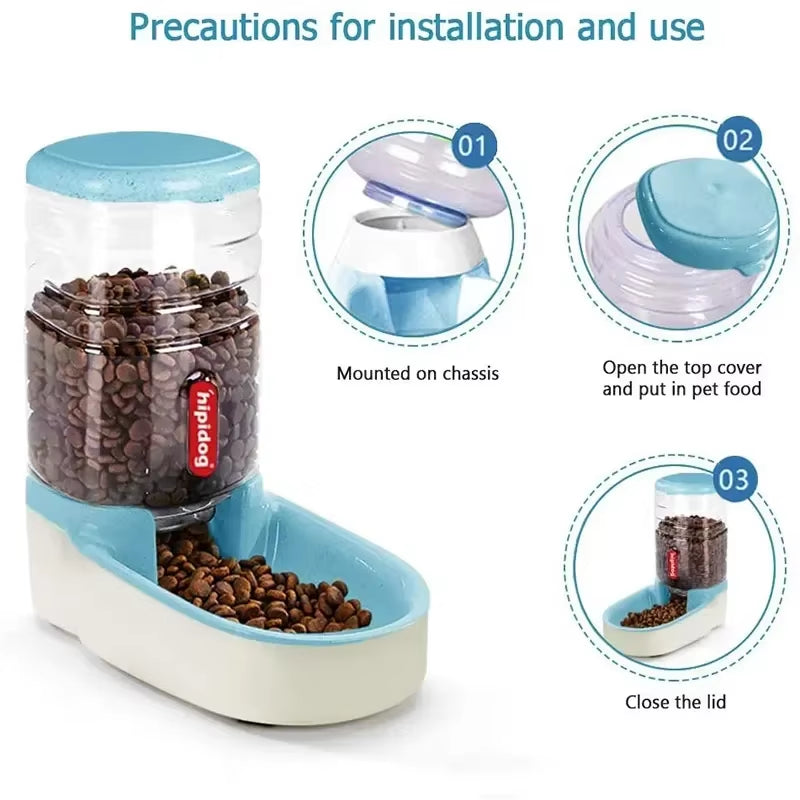 Precautions for installation and use

hipidog

01

Mounted on chassis

02

Open the top cover and put in pet food

03

hipidog

Close the lid